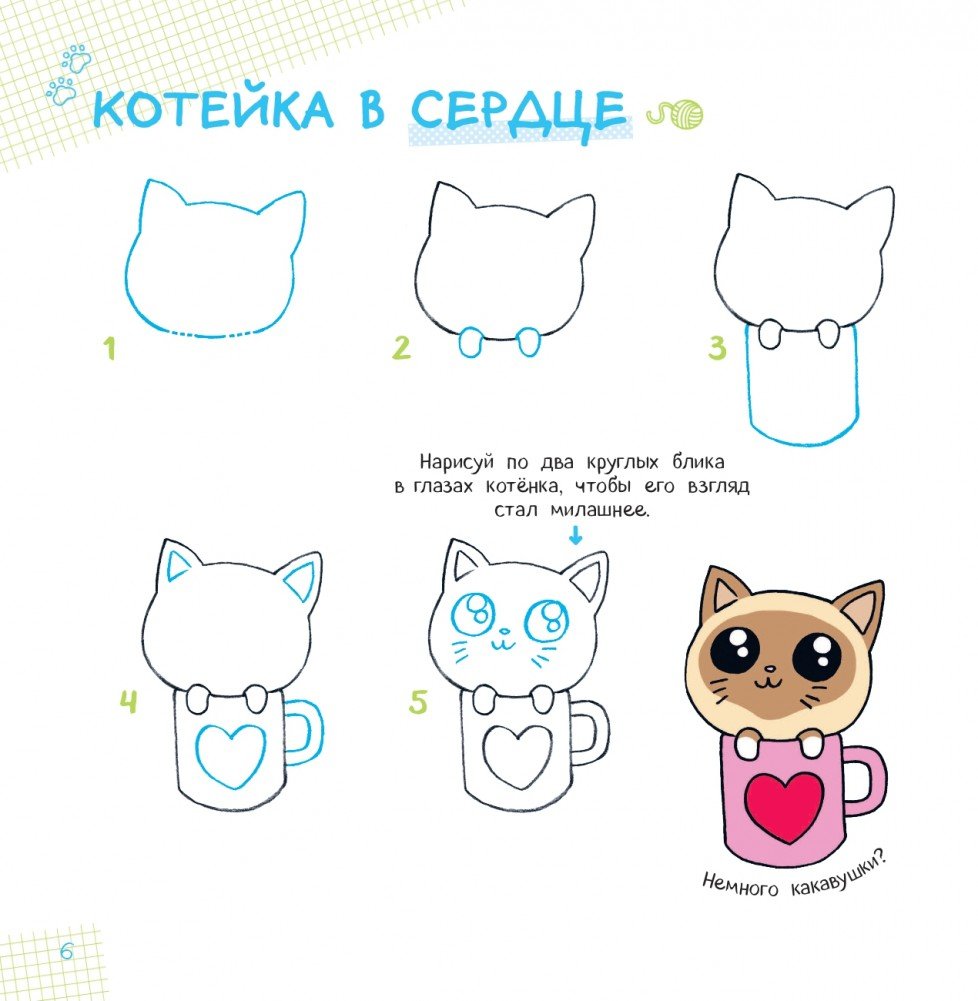 КОТЕЙКА В СЕРДЦЕ

1

2

3

Нарисуй по два круглых блика в глазах котёнка, чтобы его взгляд стал милашнее.

4

5

Немного какавушки?

6