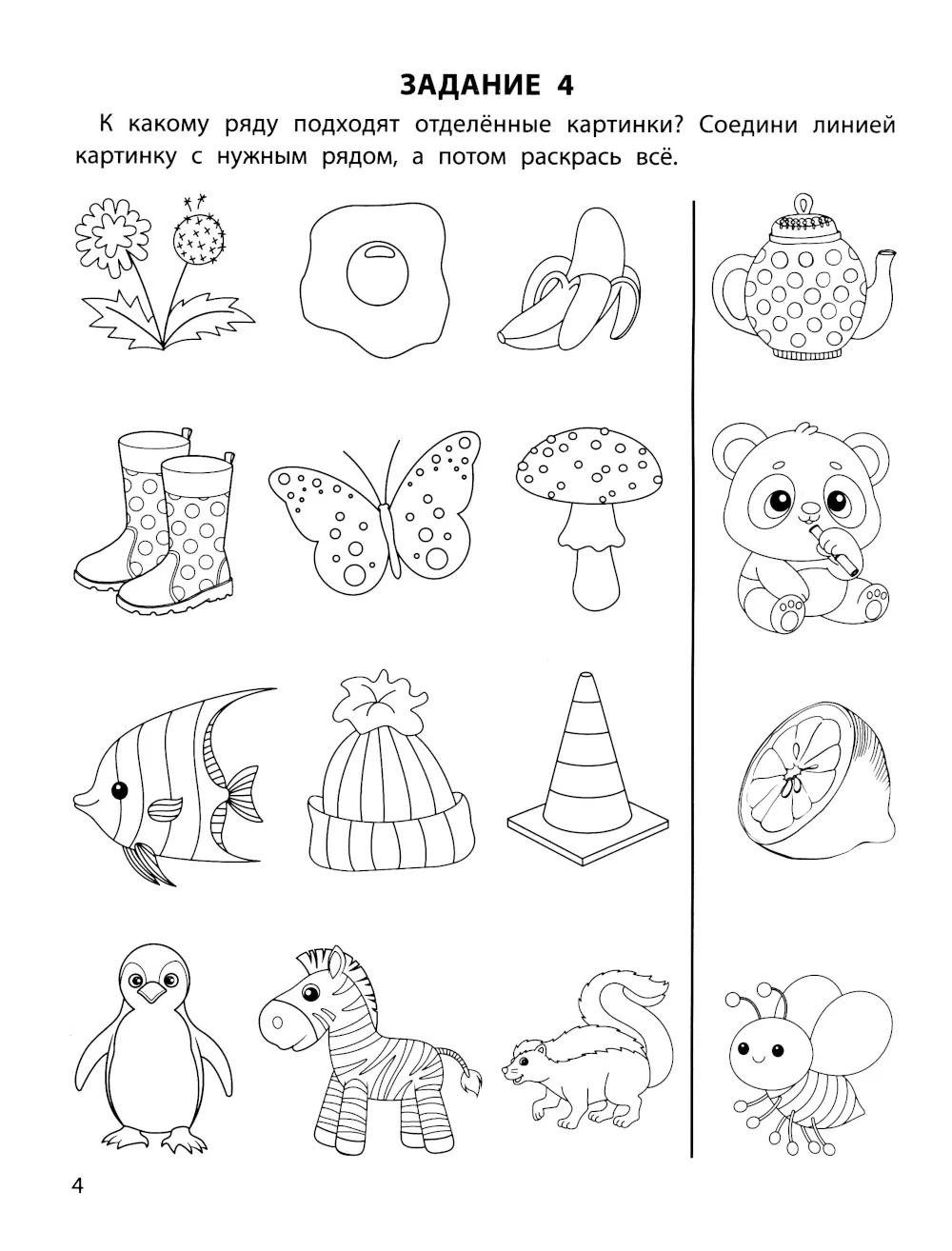 ЗАДАНИЕ 4

К какому ряду подходят отделённые картинки? Соедини линией картинку с нужным рядом, а потом раскрась всё.

4