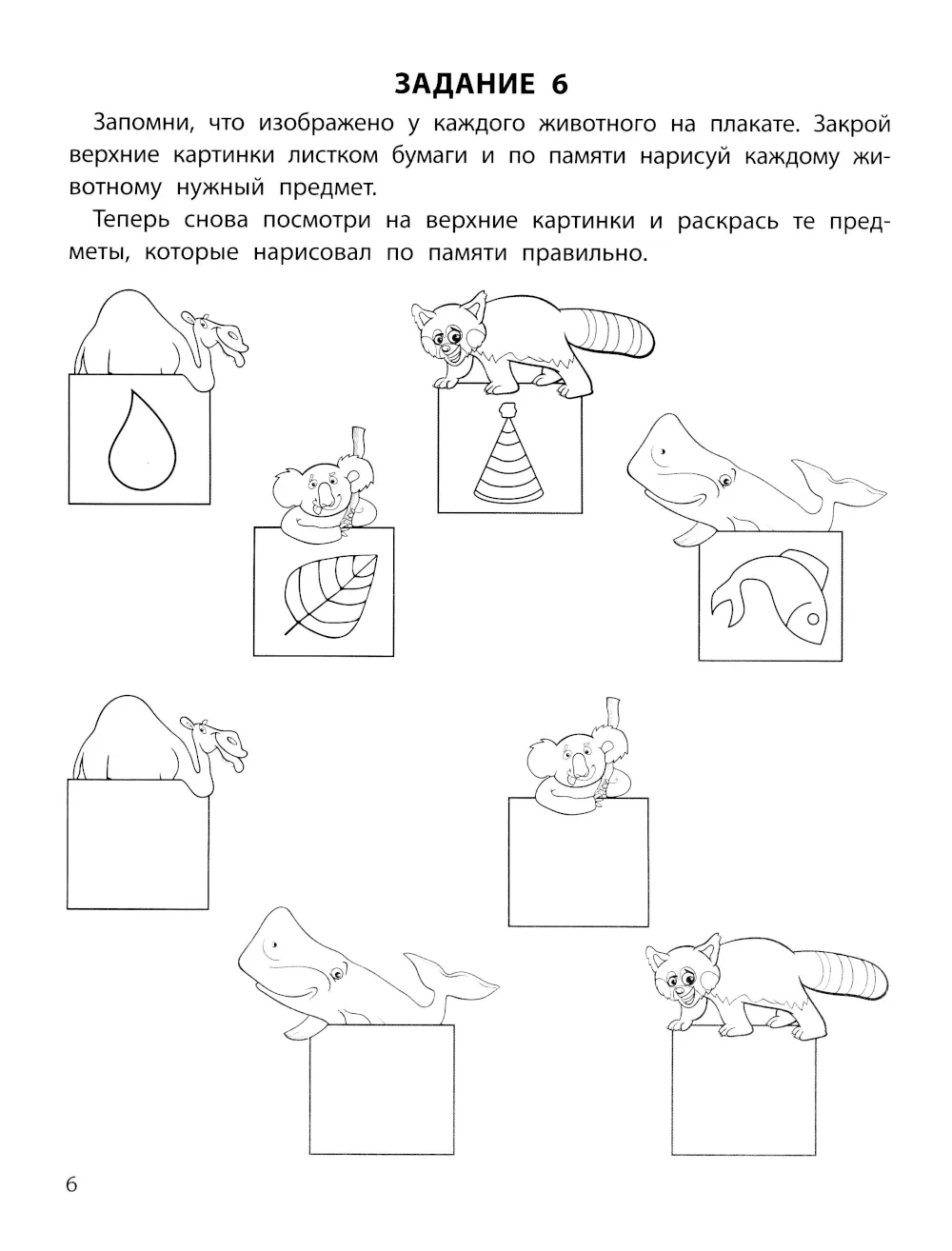 ЗАДАНИЕ 6

Запомни, что изображено у каждого животного на плакате. Закрой верхние картинки листком бумаги и по памяти нарисуй каждому животному нужный предмет.

Теперь снова посмотри на верхние картинки и раскрась те предметы, которые нарисовал по памяти правильно.

6