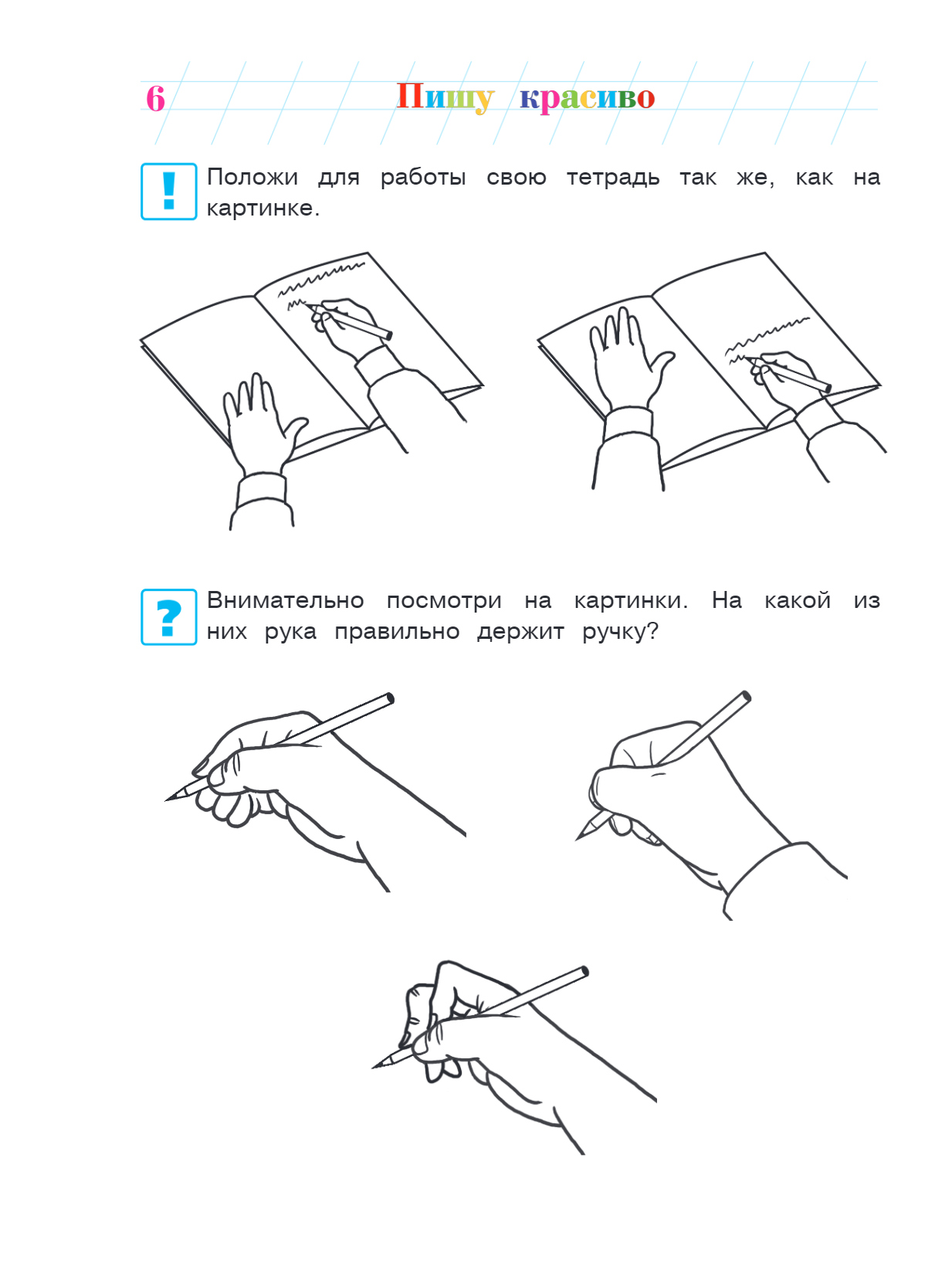 6 Пишу красиво

!

Положи для работы свою тетрадь так же, как на картинке.

?

Внимательно посмотри на картинки. На какой из них рука правильно держит ручку?